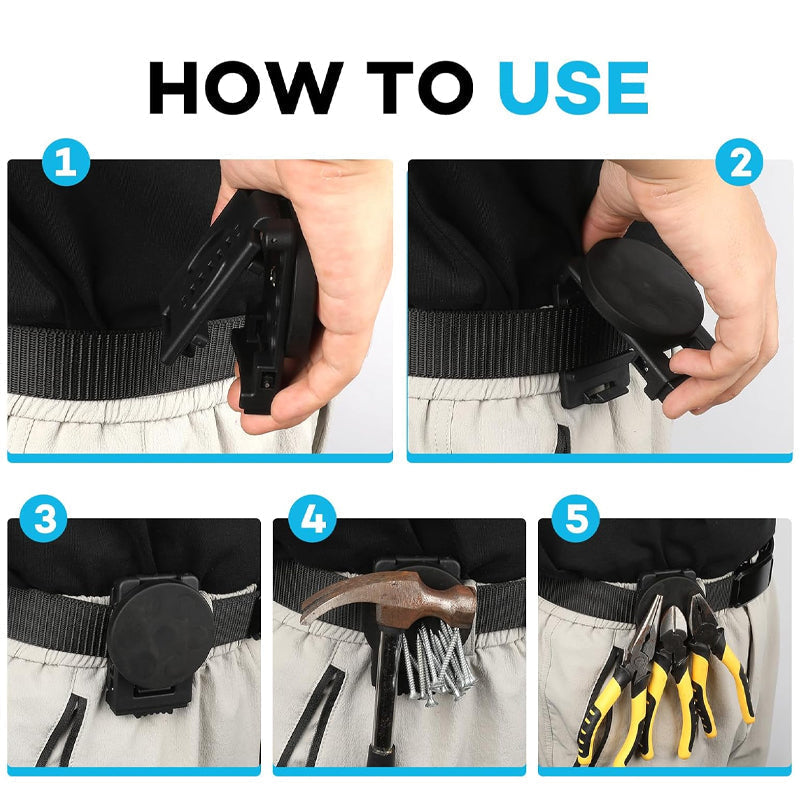 HOW TO USE

1

2

3

4

5