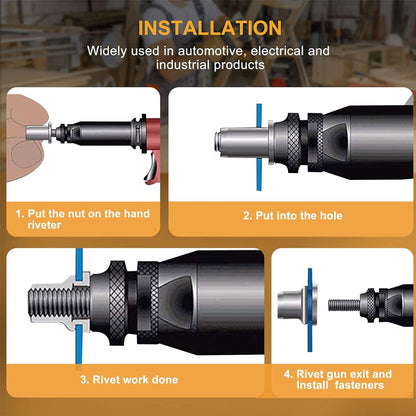 INSTALLATION

Widely used in automotive, electrical and industrial products

1. Put the nut on the hand riveter

2. Put into the hole

3. Rivet work done

4. Rivet gun exit and Install fasteners