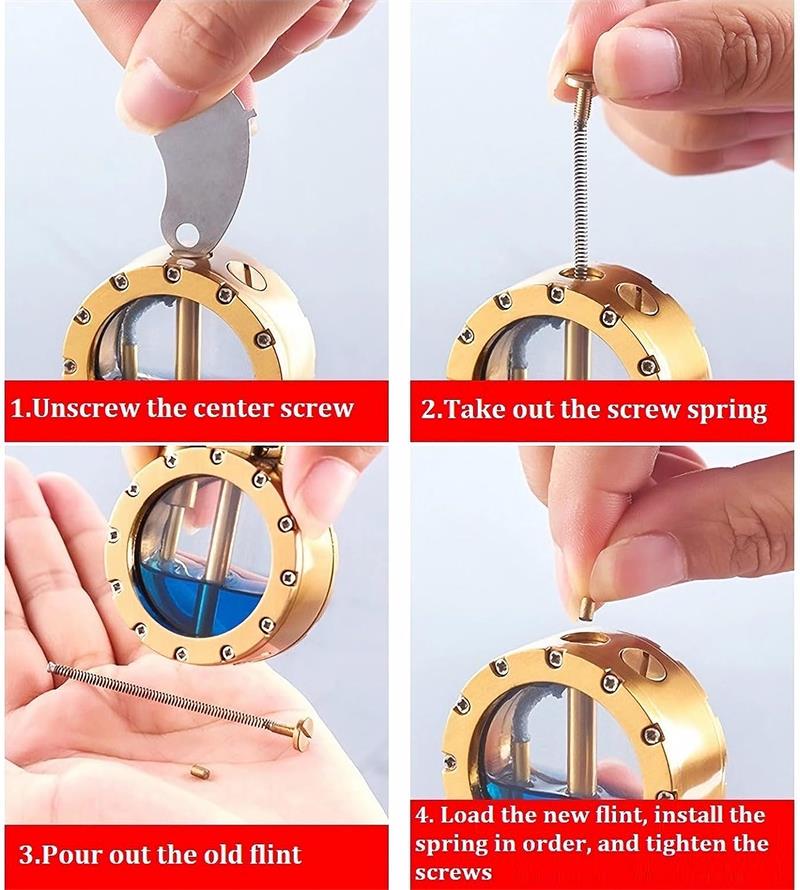 1.Unscrew the center screw

2.Take out the screw spring

3.Pour out the old flint

4. Load the new flint, install the spring in order, and tighten the screws