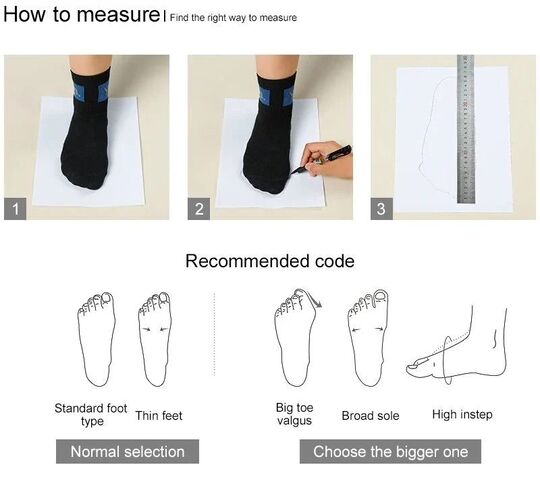 How to measure | Find the right way to measure

1

2

3

Recommended code

Standard foot type

Thin feet

Big toe valgus

Broad sole

High instep

Normal selection

Choose the bigger one