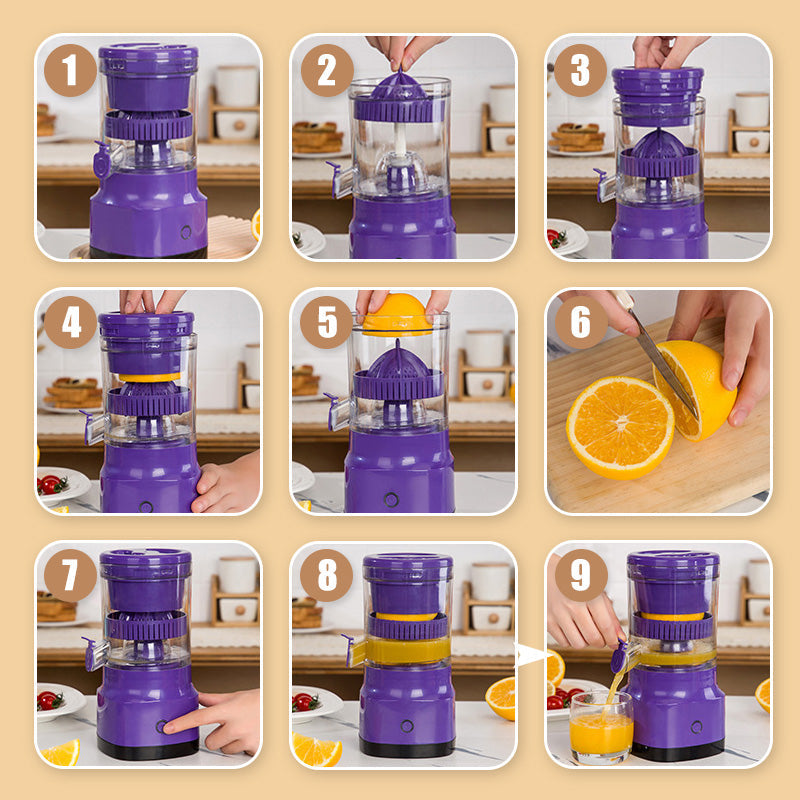 1
2
3
4
5
6
7
8
9